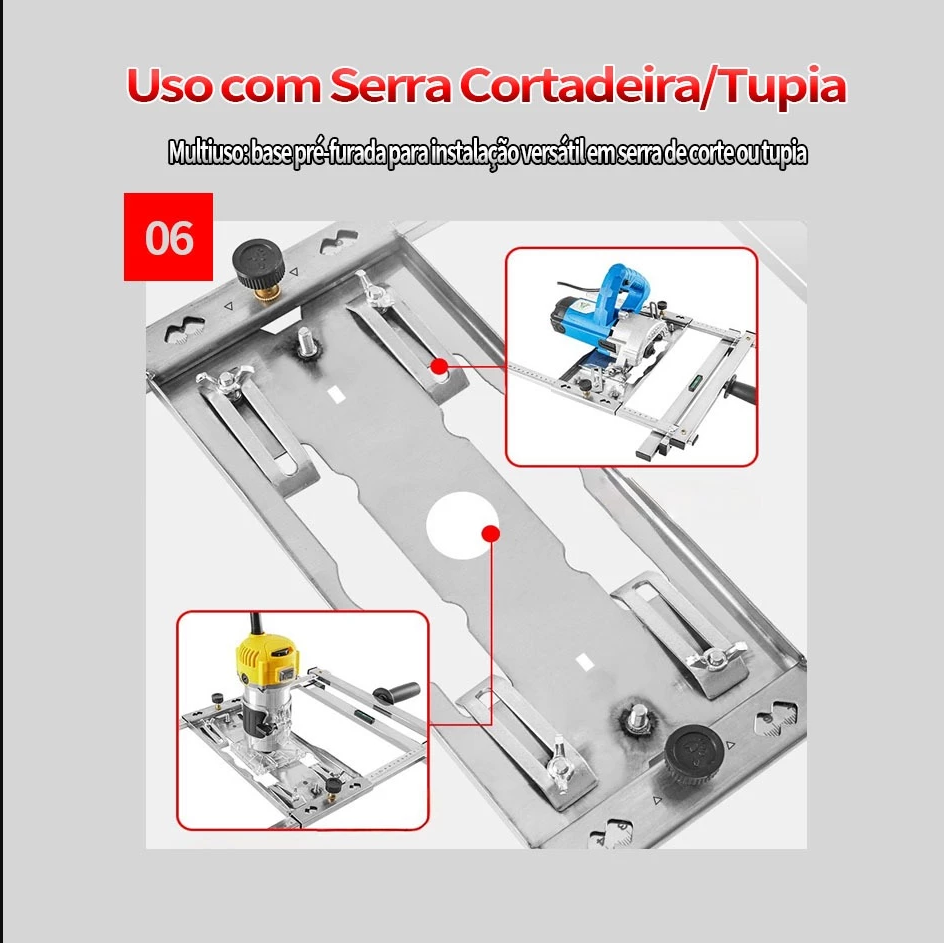 Uso com Serra Cortadeira/Tupia

Multiuso: base pré-furada para instalação versátil em serra de corte ou tupia

06