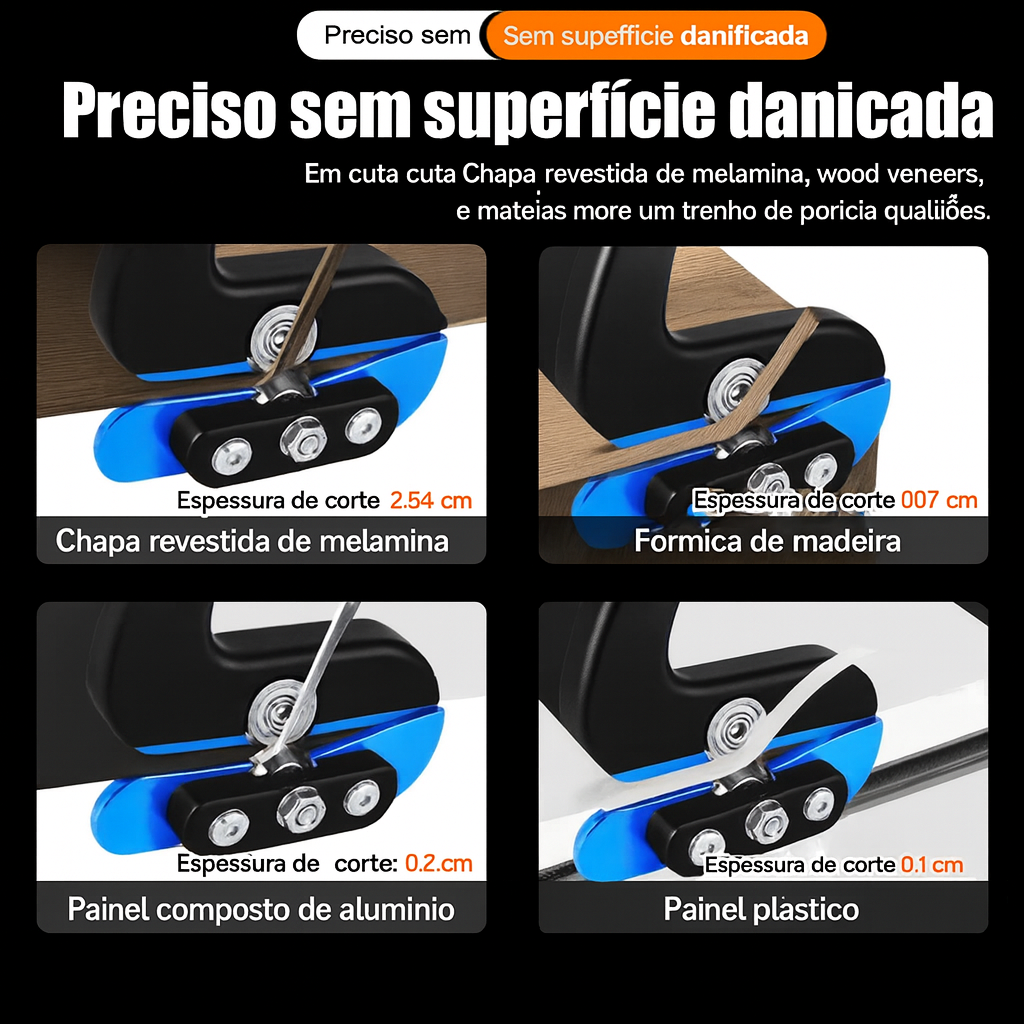 Preciso sem Sem supefficie danificada

Preciso sem superfície danicada

Em cuta cuta Chapa revestida de melamina, wood veneers, e mateias more um trenho de poricia qualiiões.

Espessura de corte 2.54 cm
Chapa revestida de melamina

Espessura de corte 007 cm
Formica de madeira

Espessura de corte: 0.2.cm
Painel composto de aluminio

Espessura de corte 0.1 cm
Painel plastico